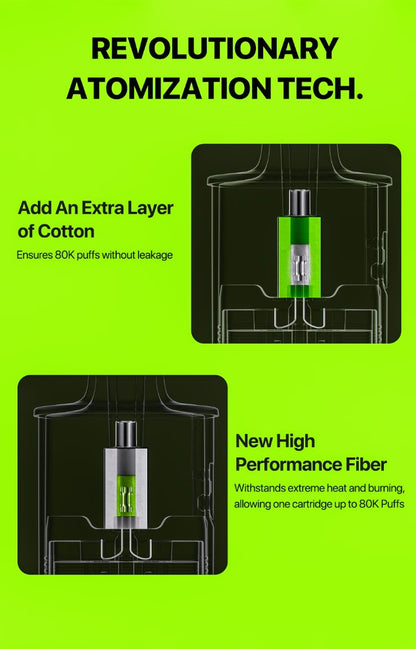 REVOLUTIONARY ATOMIZATION TECH.

Add An Extra Layer of Cotton

Ensures 80K puffs without leakage

New High Performance Fiber

Withstands extreme heat and burning, allowing one cartridge up to 80K Puffs